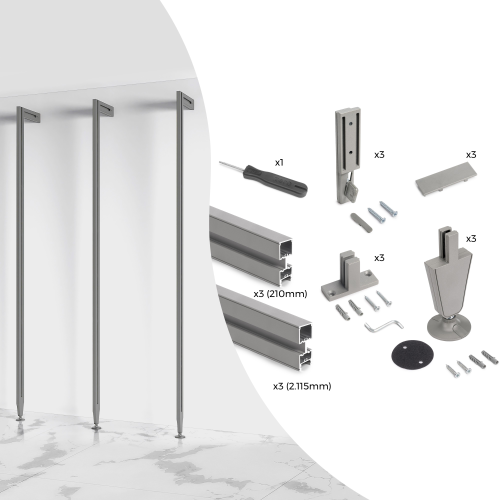 x1

x3

x3

x3 (210mm)

x3

x3

x3 (2.115mm)